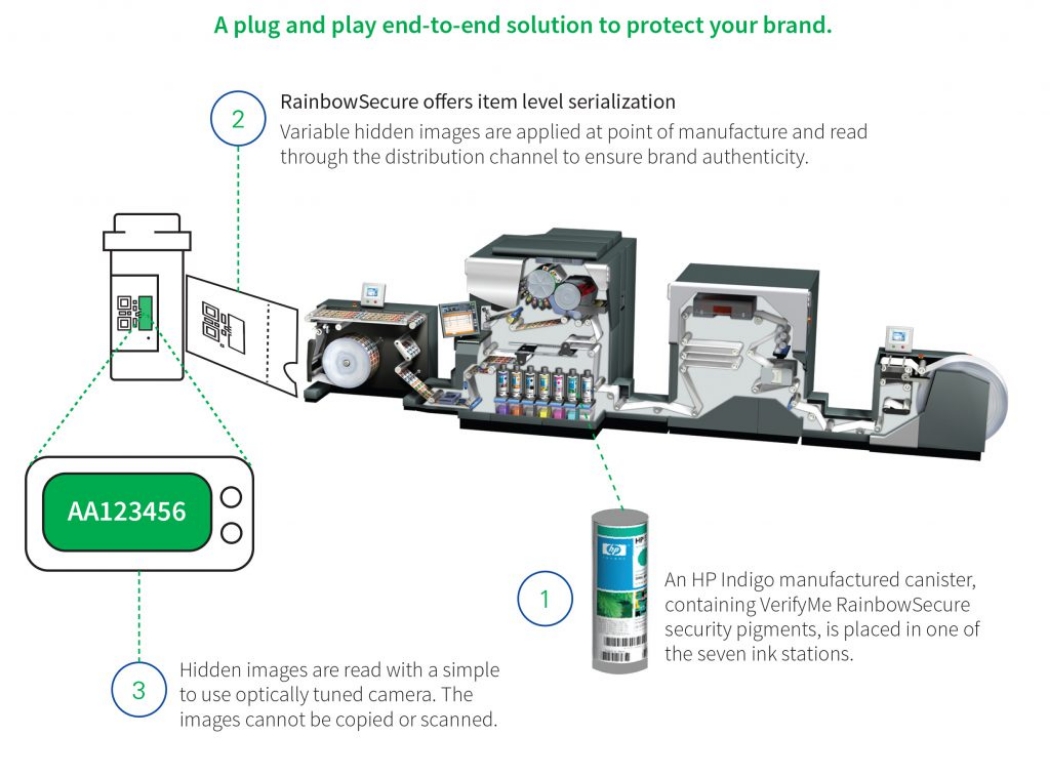 A plug and play end-to-end solution to protect your brand.

2

RainbowSecure offers item level serialization

Variable hidden images are applied at point of manufacture and read through the distribution channel to ensure brand authenticity.

AA123456

1

An HP Indigo manufactured canister, containing VerifyMe RainbowSecure security pigments, is placed in one of the seven ink stations.

3

Hidden images are read with a simple to use optically tuned camera. The images cannot be copied or scanned.